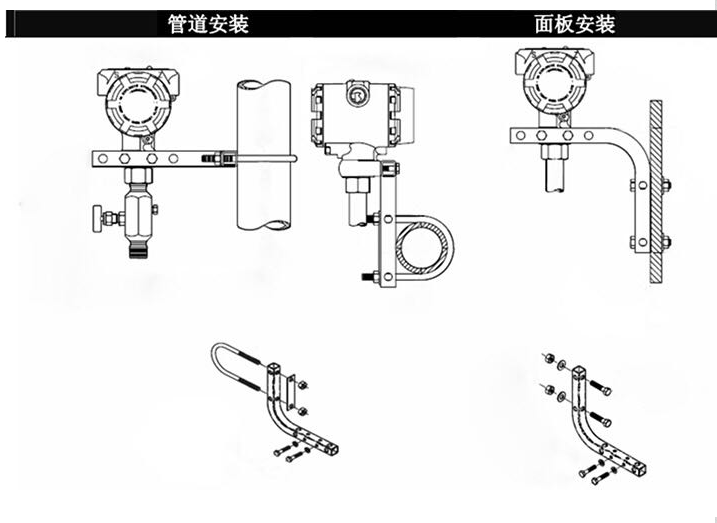 管道安装

面板安装