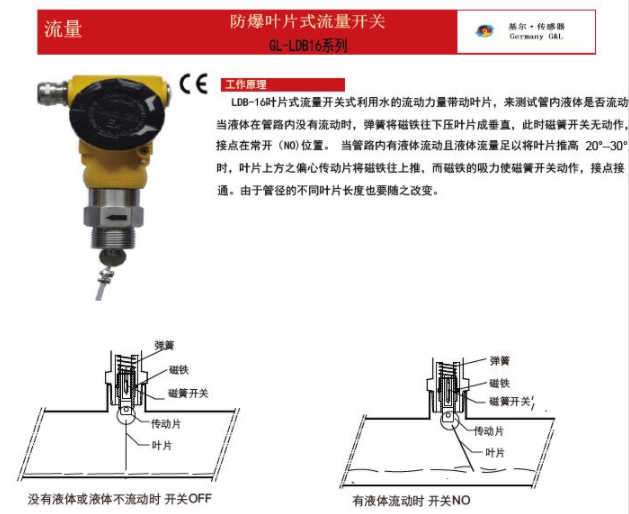 流量

防爆叶片式流量开关
GL-LDB16系列

基尔·传感器
Germany G&L

CE

工作原理

LDB-16叶片式流量开关式利用水的流动力量带动叶片，来测试管内液体是否流动当液体在管路内没有流动时，弹簧将磁铁往下压叶片成垂直，此时磁簧开关无动作，接点在常开（NO）位置。 当管路内有液体流动且液体流量足以将叶片推高 20°--30°时，叶片上方之偏心传动片将磁铁往上推，而磁铁的吸力使磁簧开关动作，接点接通。由于管径的不同叶片长度也要随之改变。

弹簧
磁铁
磁簧开关
传动片
叶片

没有液体或液体不流动时 开关OFF

弹簧
磁铁
磁簧开关
传动片
叶片

有液体流动时 开关NO