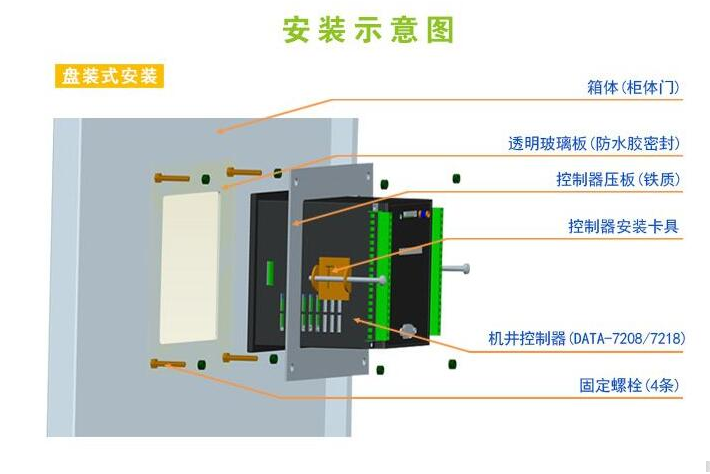 安装示意图

盘装式安装

箱体(柜体门)

透明玻璃板(防水胶密封)

控制器压板(铁质)

控制器安装卡具

机井控制器(DATA-7208/7218)

固定螺栓(4条)